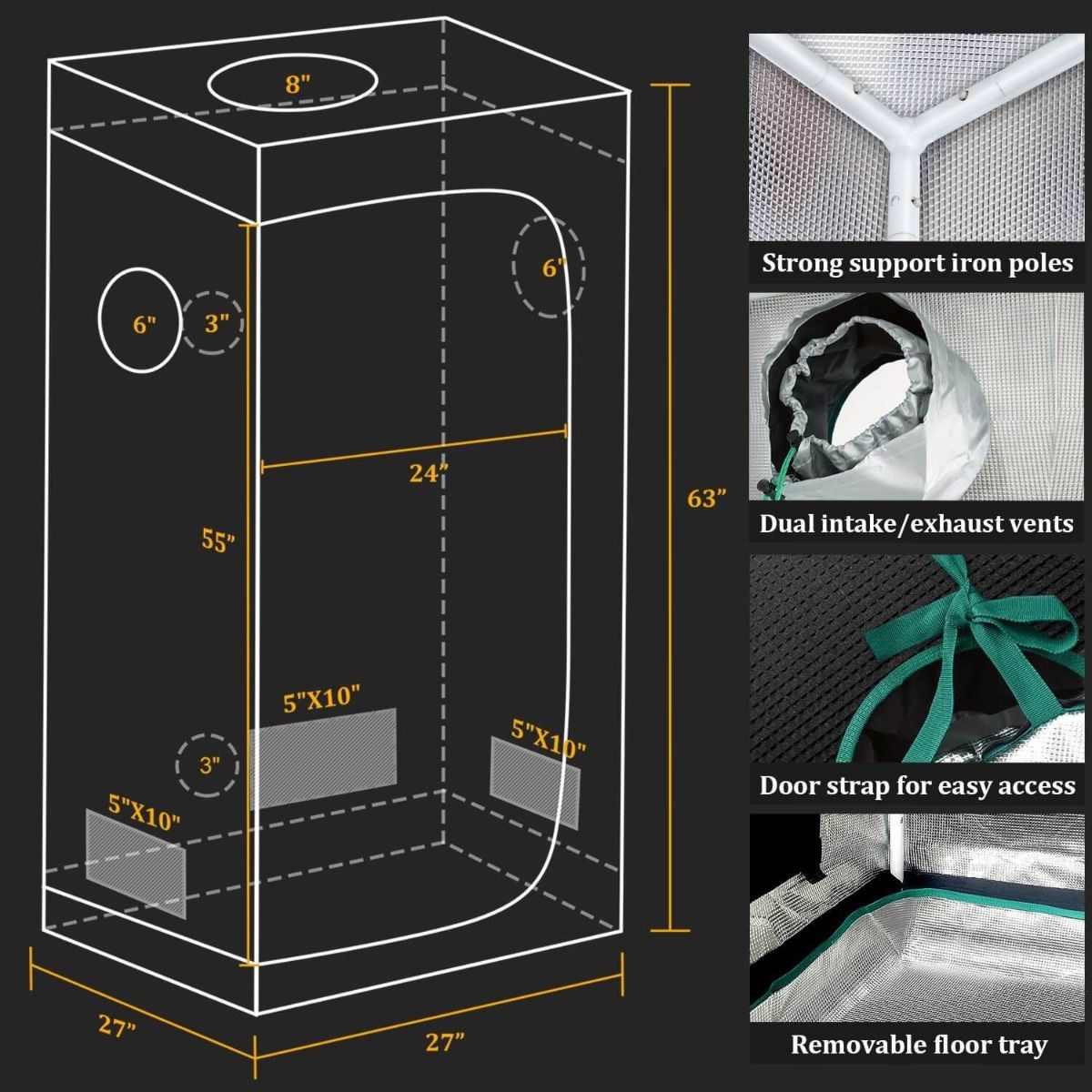 8"

6"

6"

3"

24"

55"

63"

5"X10"

5"X10"

3"

5"X10"

27"

27"

Strong support iron poles

Dual intake/exhaust vents

Door strap for easy access

Removable floor tray